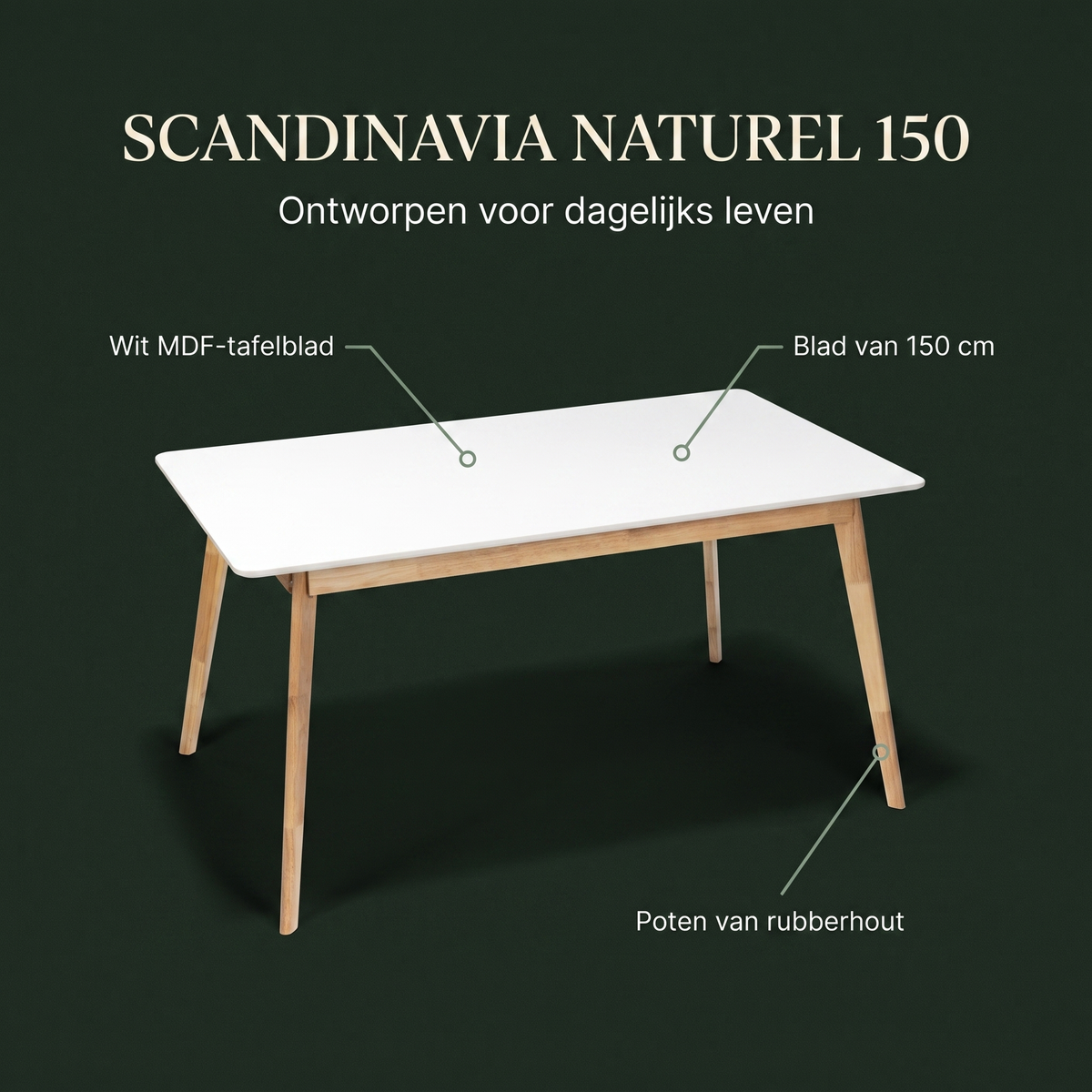 SCANDINAVIA NATUREL 150

Ontworpen voor dagelijks leven

Wit MDF-tafelblad

Blad van 150 cm

Poten van rubberhout